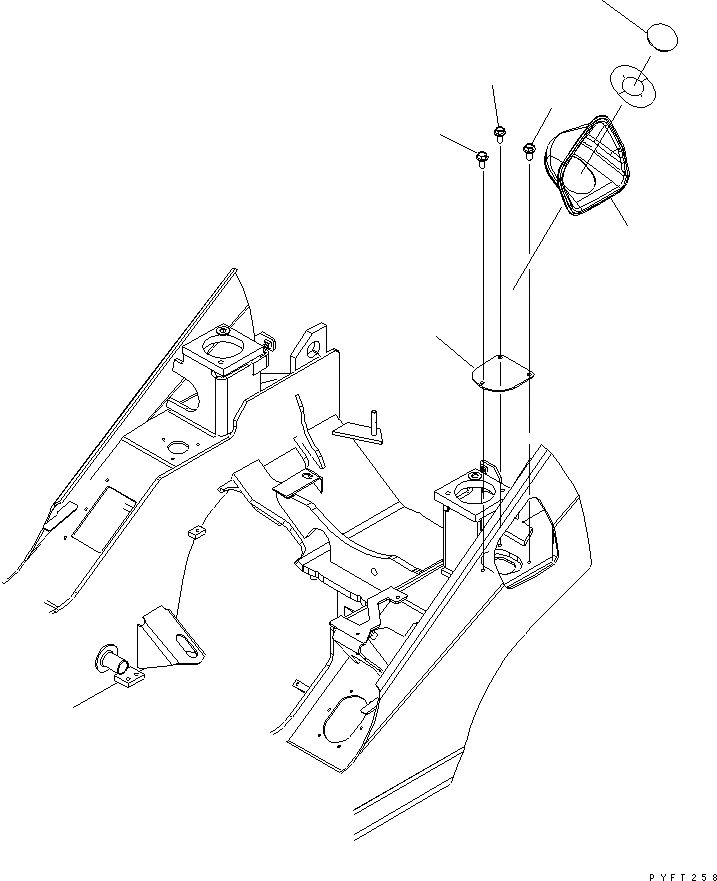 PYFT258