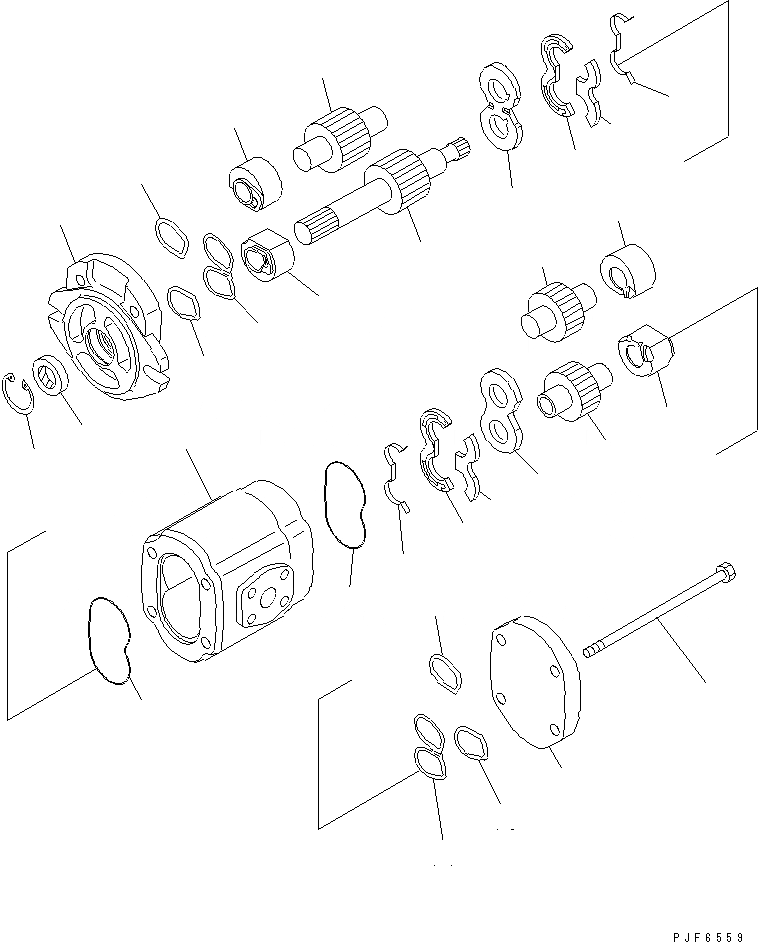 PJF6559