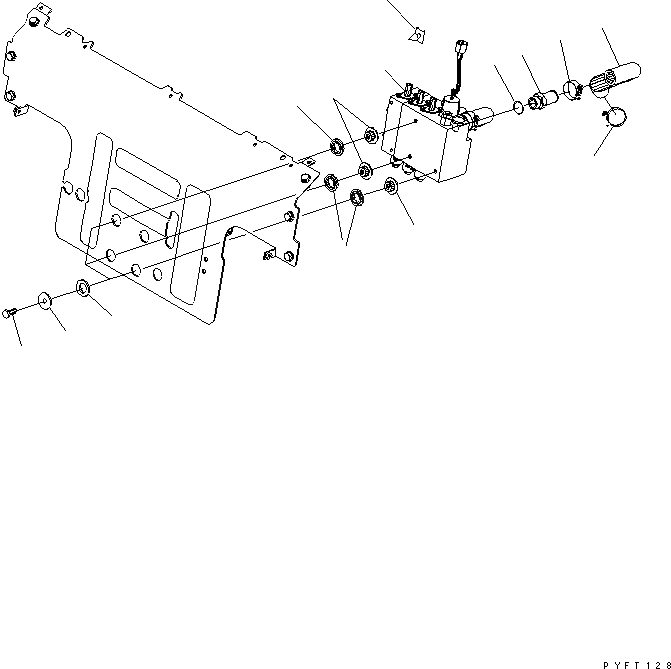 PYFT128