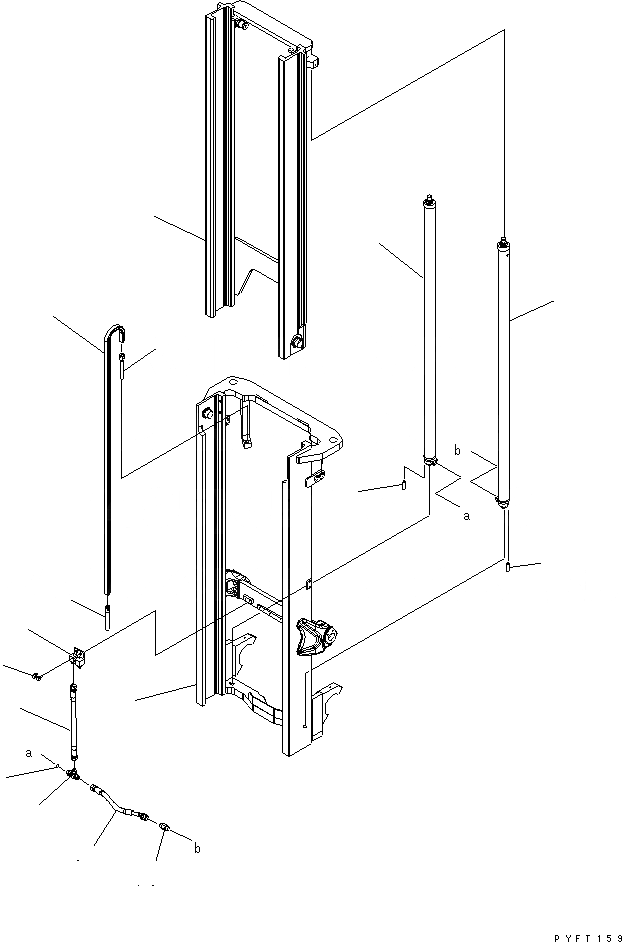 b
a
a
b
PYFT159