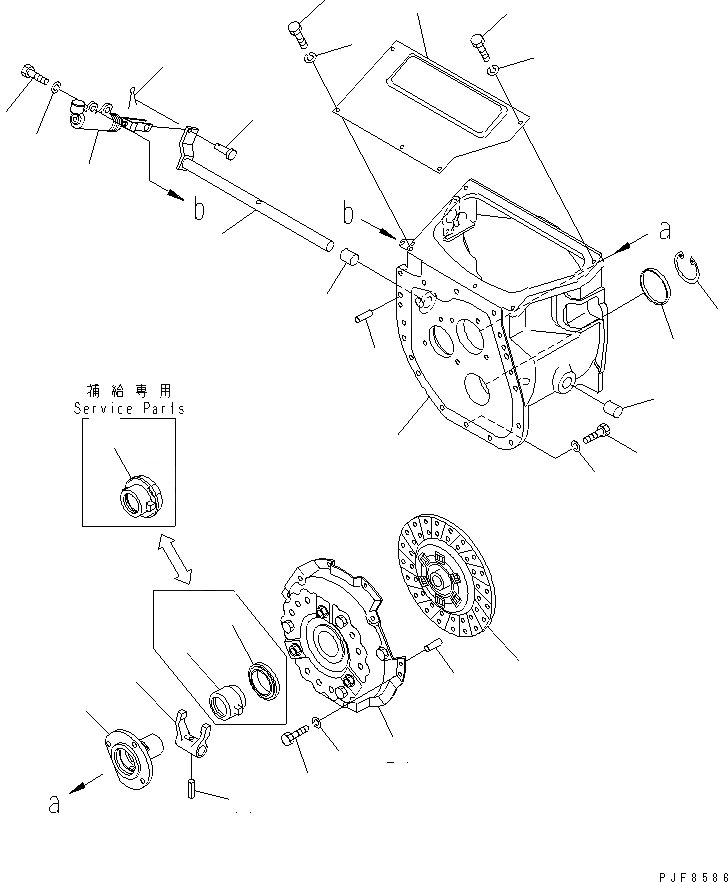 b
b
a
補給専用
Service Parts
a
PJF8586