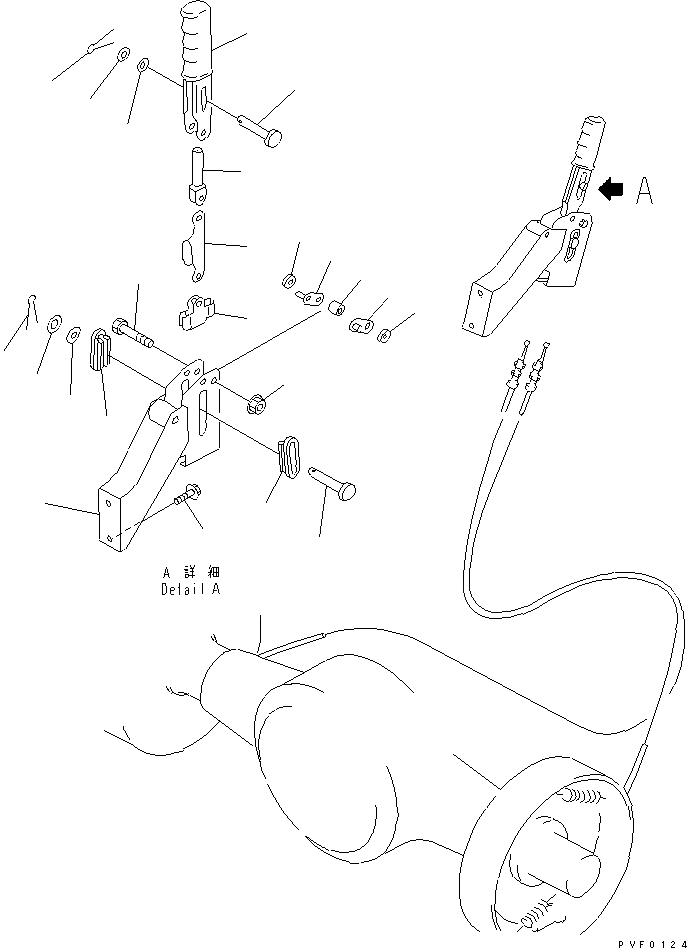 A

A 詳細
Detail A

PVF0124