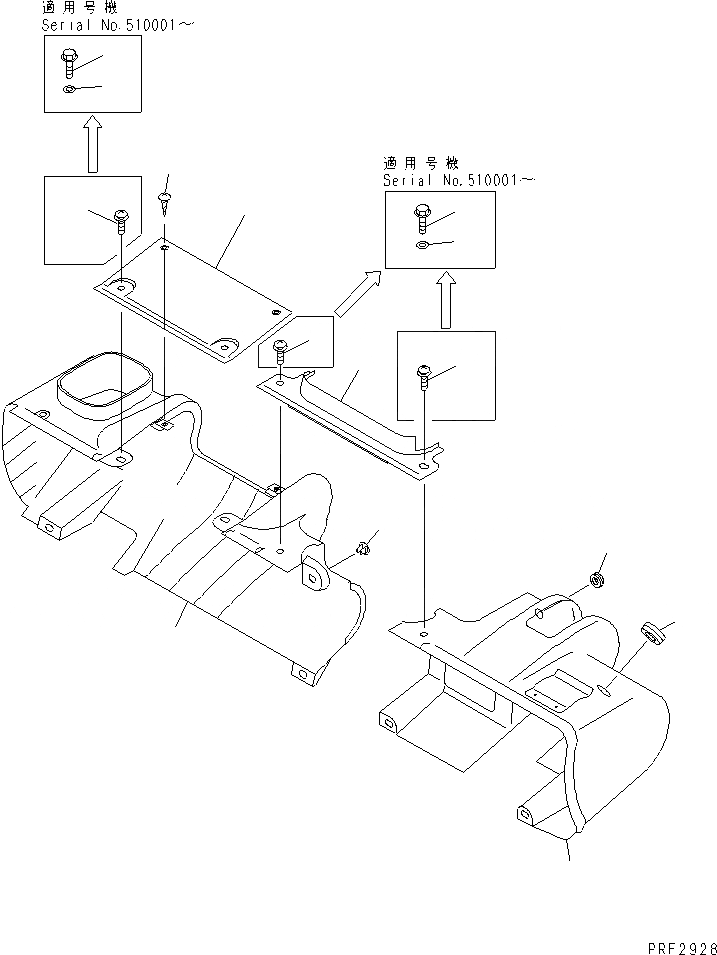 適用号機
Serial No.510001～

適用号機
Serial No.510001～

PRF2928