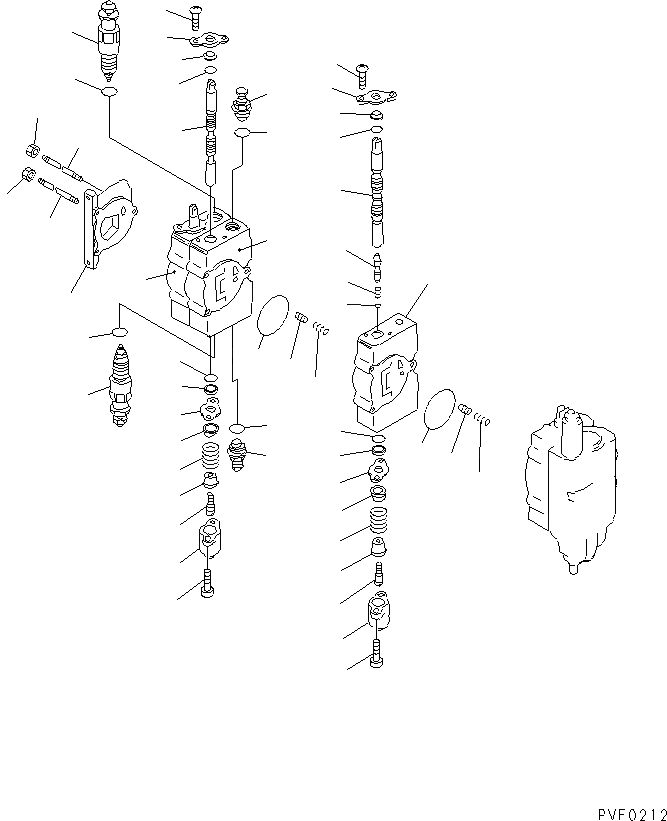 PVF0212