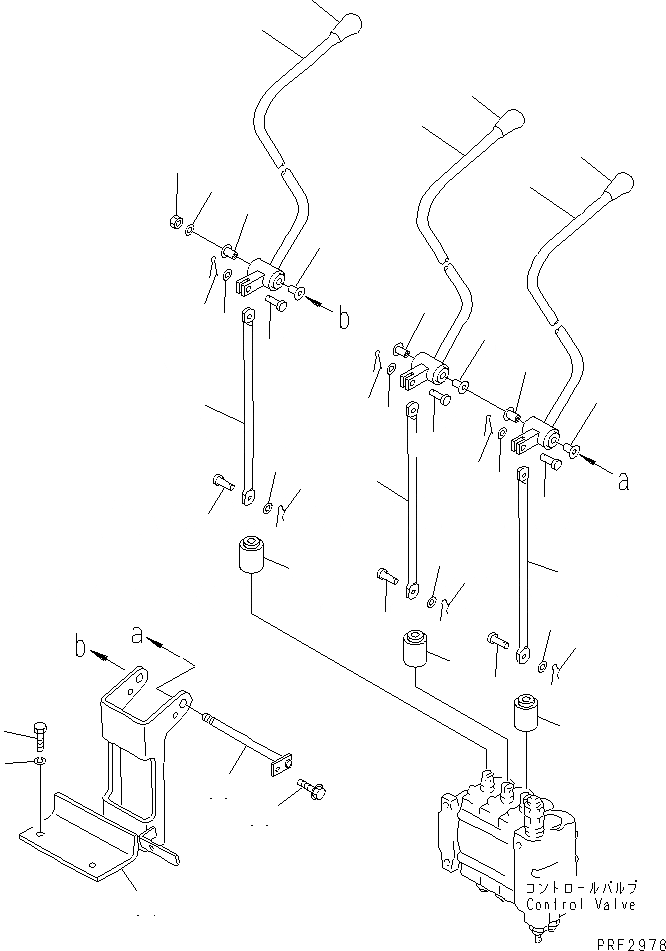 b

a

b a

コントロールバルブ
Control Valve

PRF2978