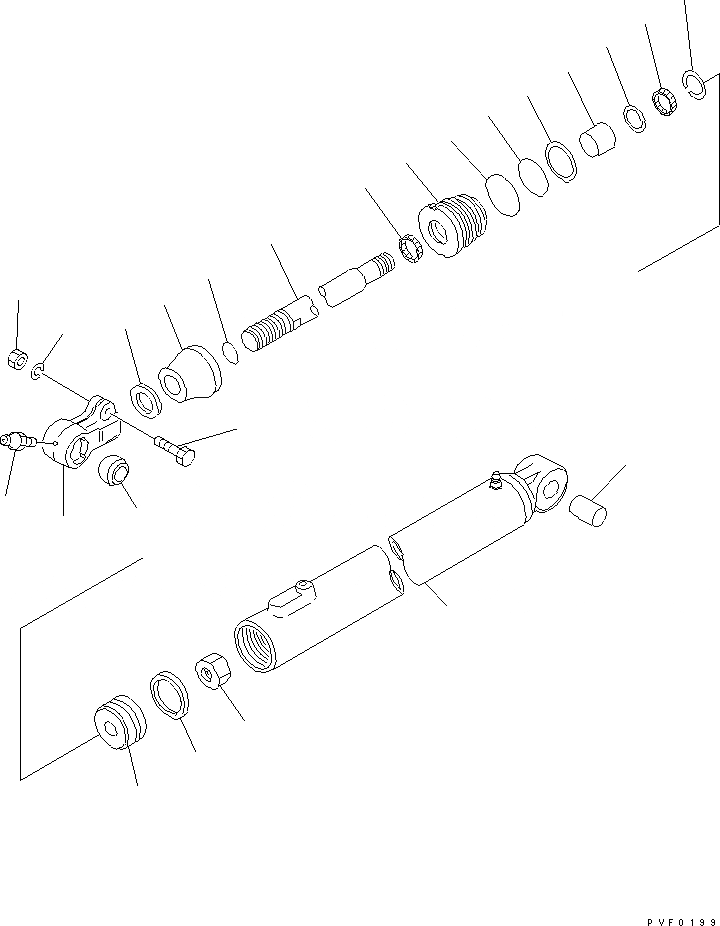 PVF0199