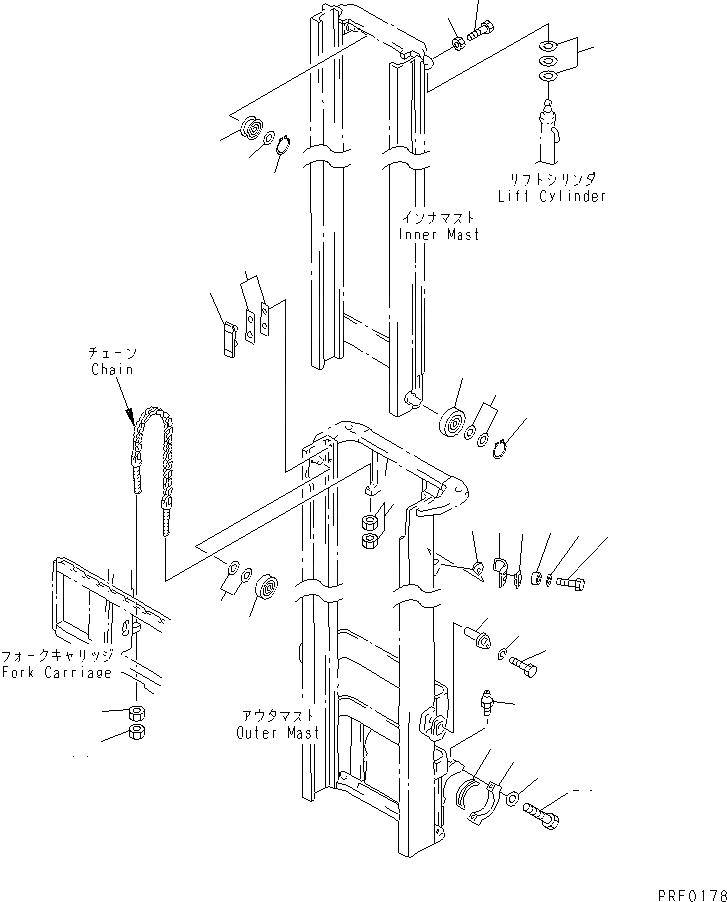 リフトシリンダ
Lift Cylinder

インナマスト
Inner Mast

チェーン
Chain

フォークキャリッジ
Fork Carriage

アウタマスト
Outer Mast

PRF0178