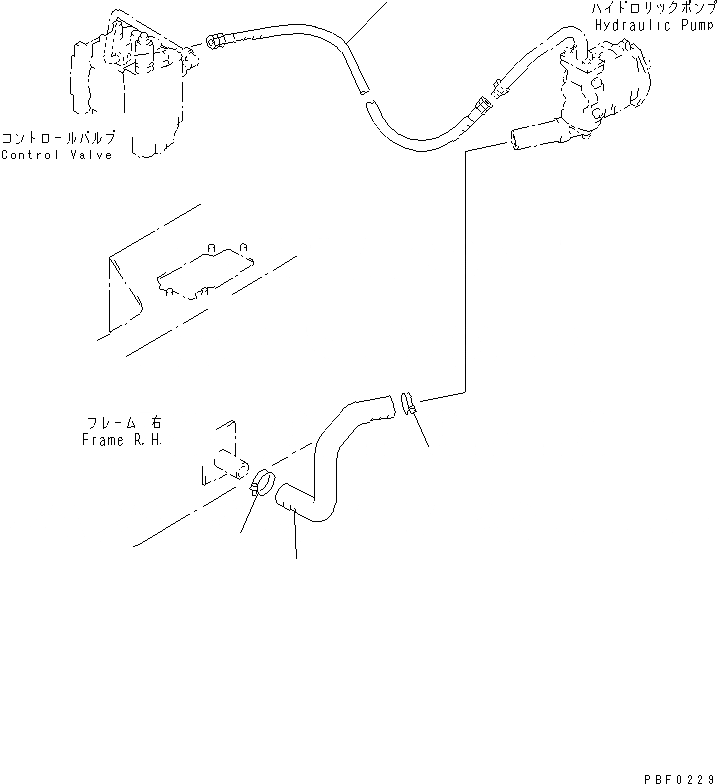 ハイドロリックポンプ
Hydraulic Pump

コントロールバルブ
Control Valve

フレーム 右
Frame R.H.

PBF0229