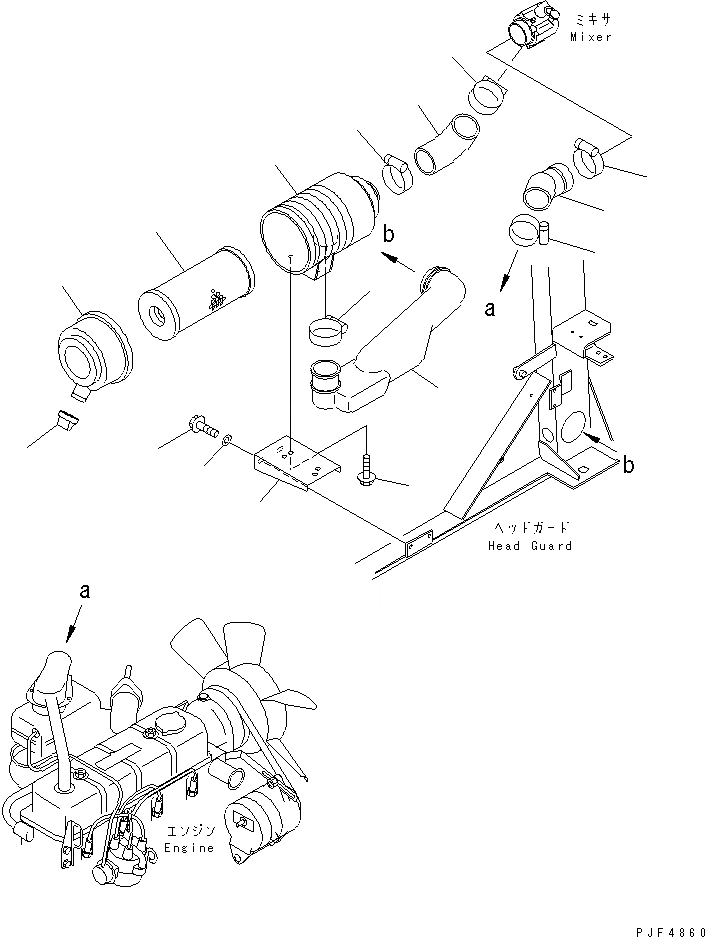 ミキサ
Mixer

b

a

b

ヘッドガード
Head Guard

a

エンジン
Engine

PJF4860