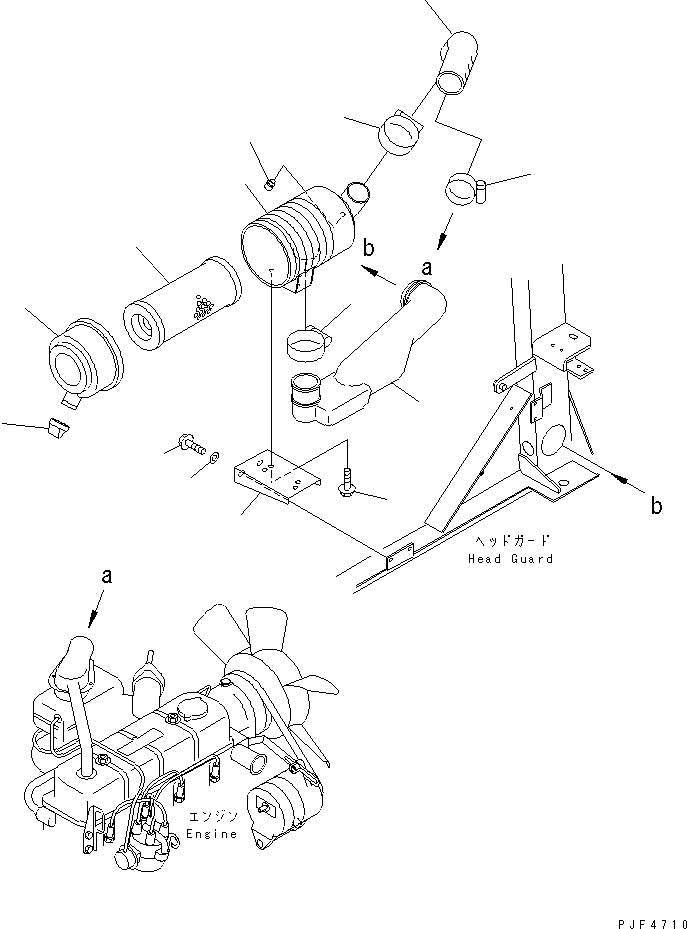 b
a
b
ヘッドガード
Head Guard
a
エンジン
Engine
PJF4710