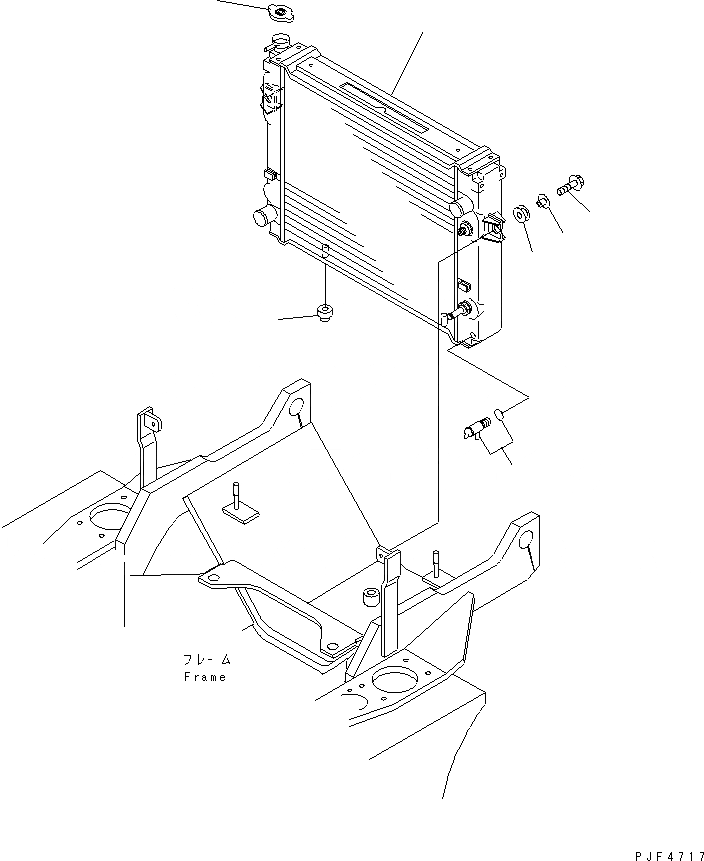 フレーム
Frame

PJF4717