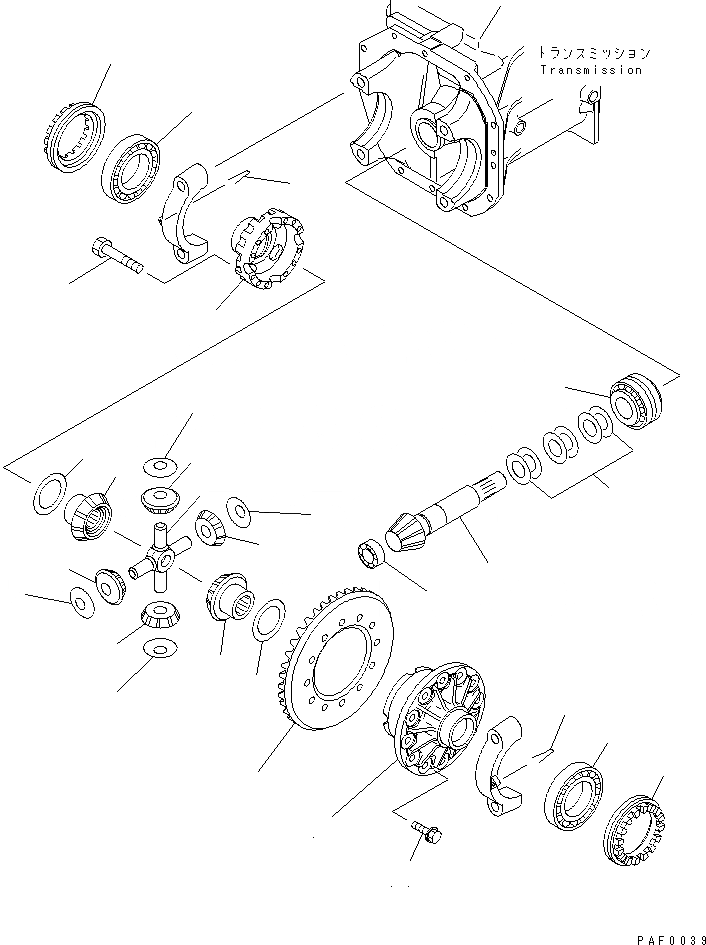 トランスミッション
Transmission

PAF0039