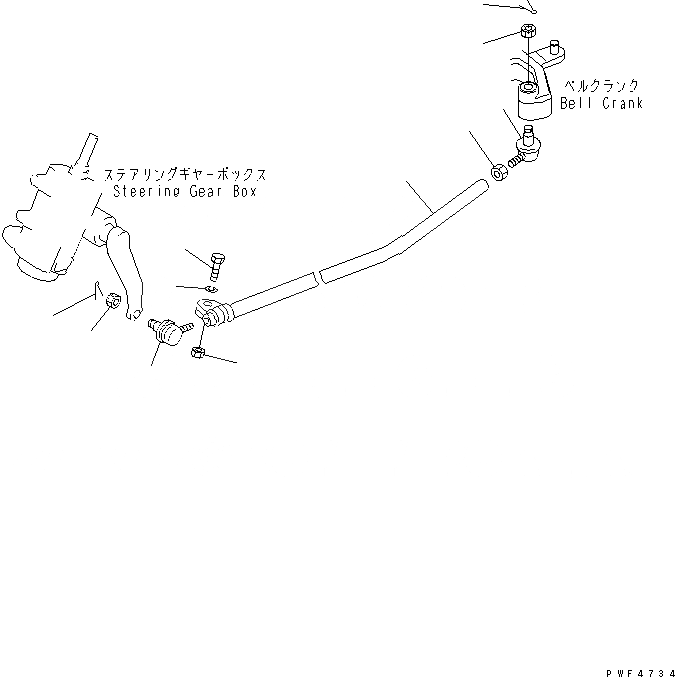 ベルクランク
Bell Crank

ステアリングギヤーボックス
Steering Gear Box

PWF4734