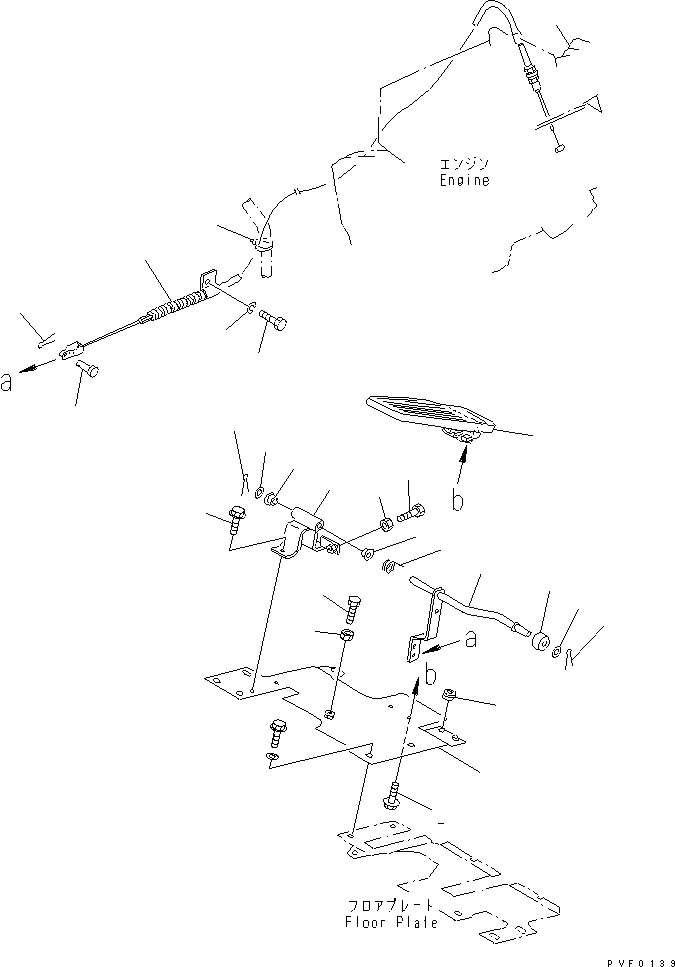 エンジン
Engine

a

b

a

b

フロアプレート
Floor Plate

PVF0139