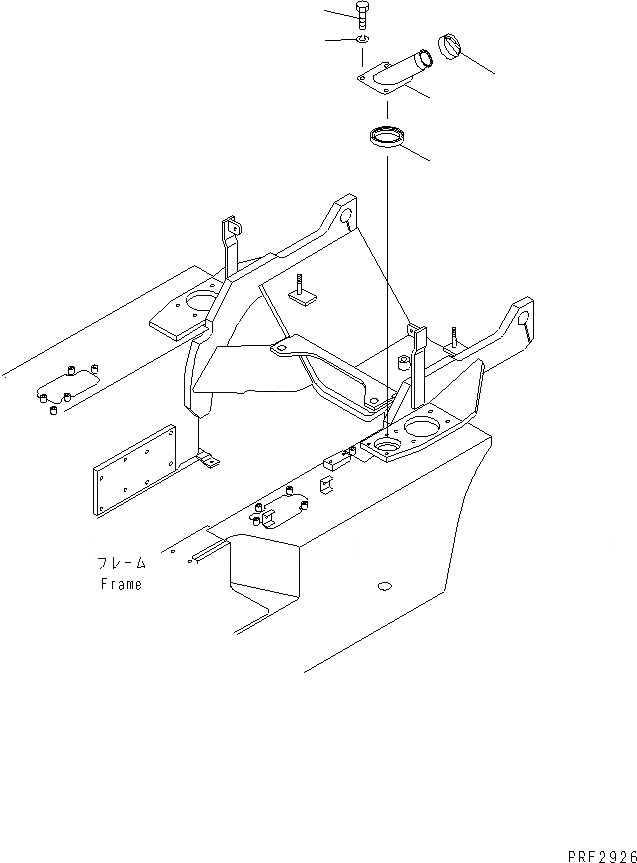 フレーム
Frame

PRF2926