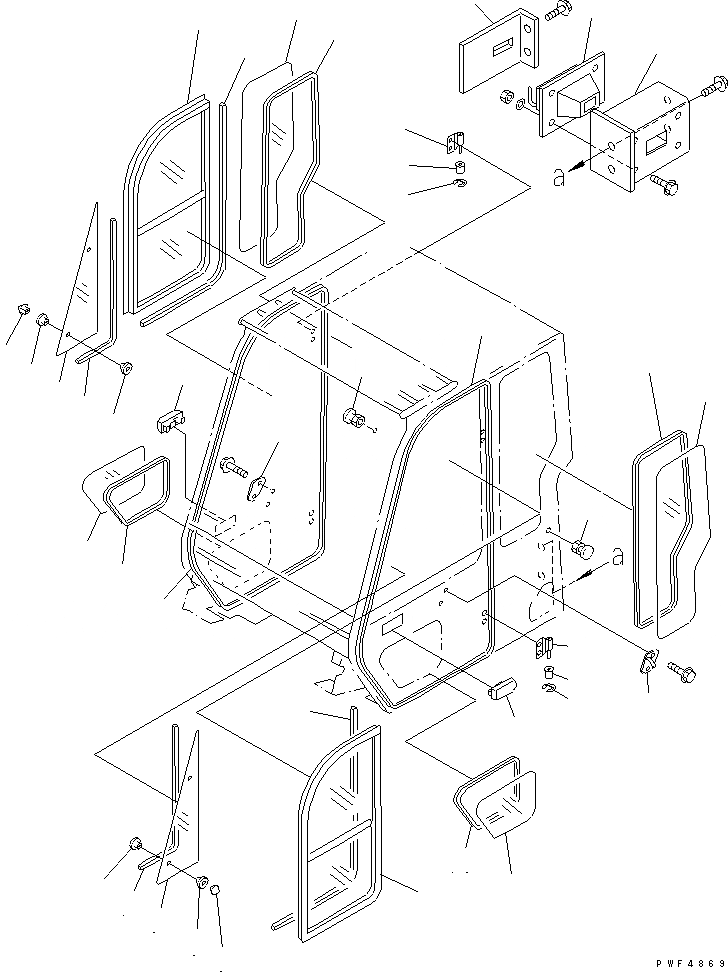 a

a

PWF4869