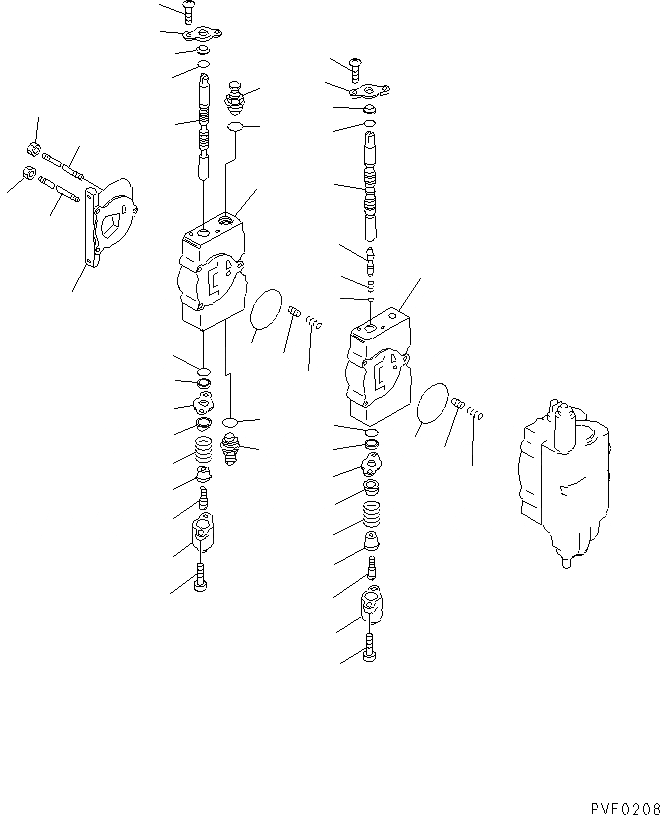 PVF0208