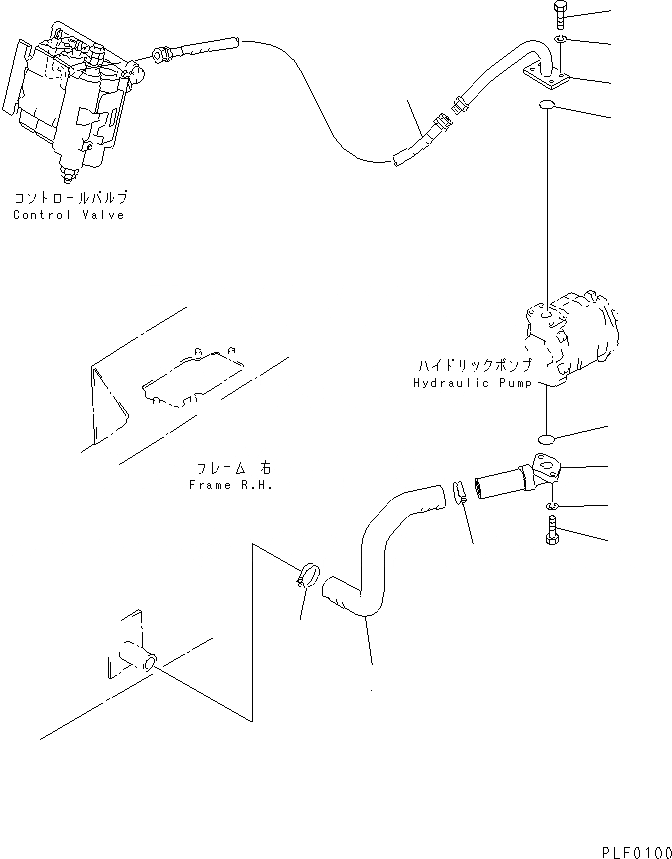 コントロールバルブ
Control Valve

ハイドリックポンプ
Hydraulic Pump

フレーム 右
Frame R.H.

PLF0100