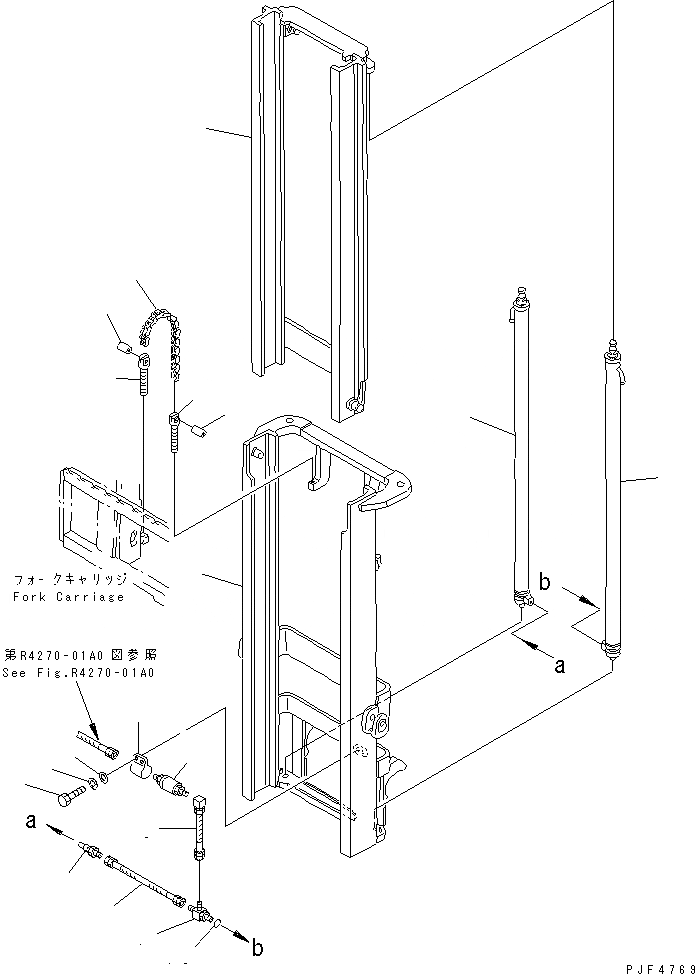 フォークキャリッジ
Fork Carriage

b

a

第R4270-01A0 図参照
See Fig.R4270-01A0

a

b

PJF4769