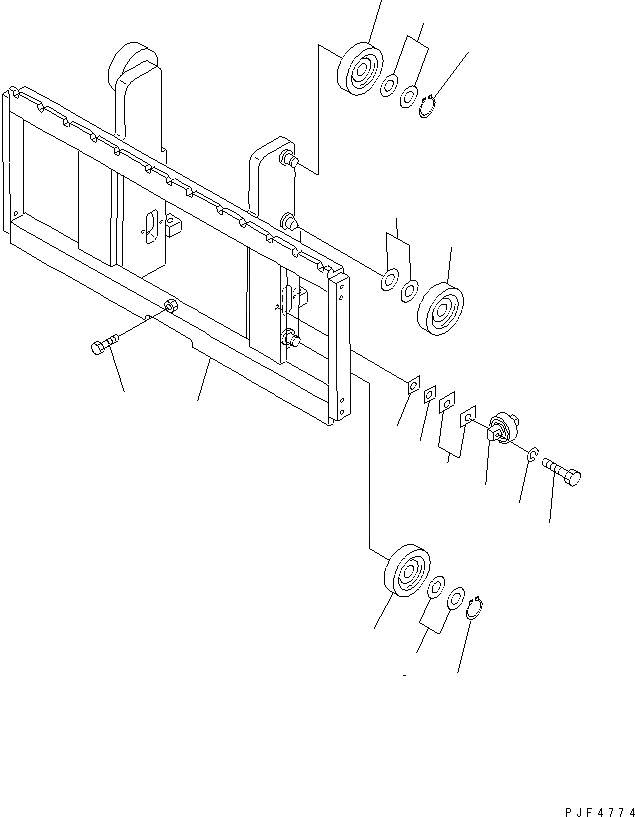 PJF4774