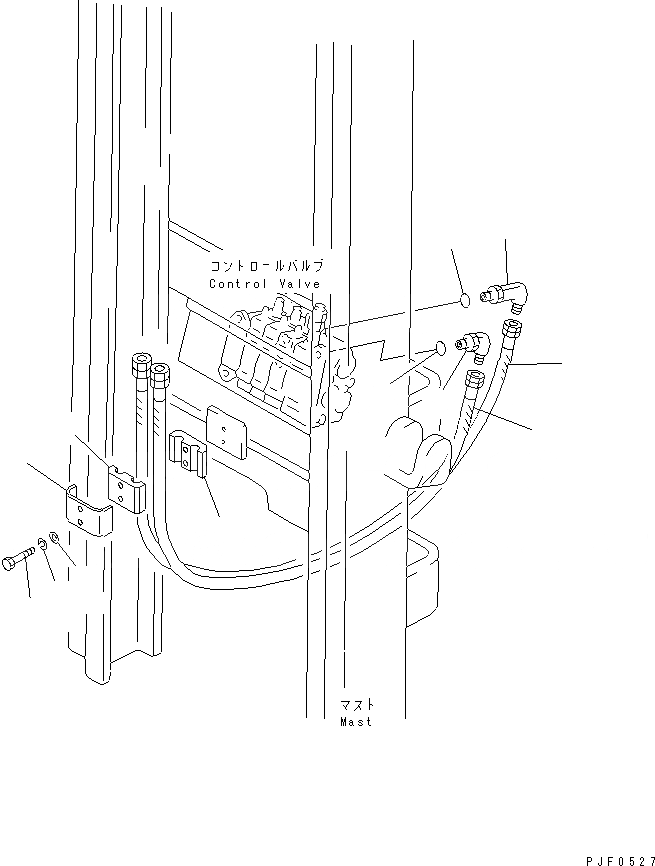 コントロールバルブ
Control Valve

マスト
Mast

PJF0527