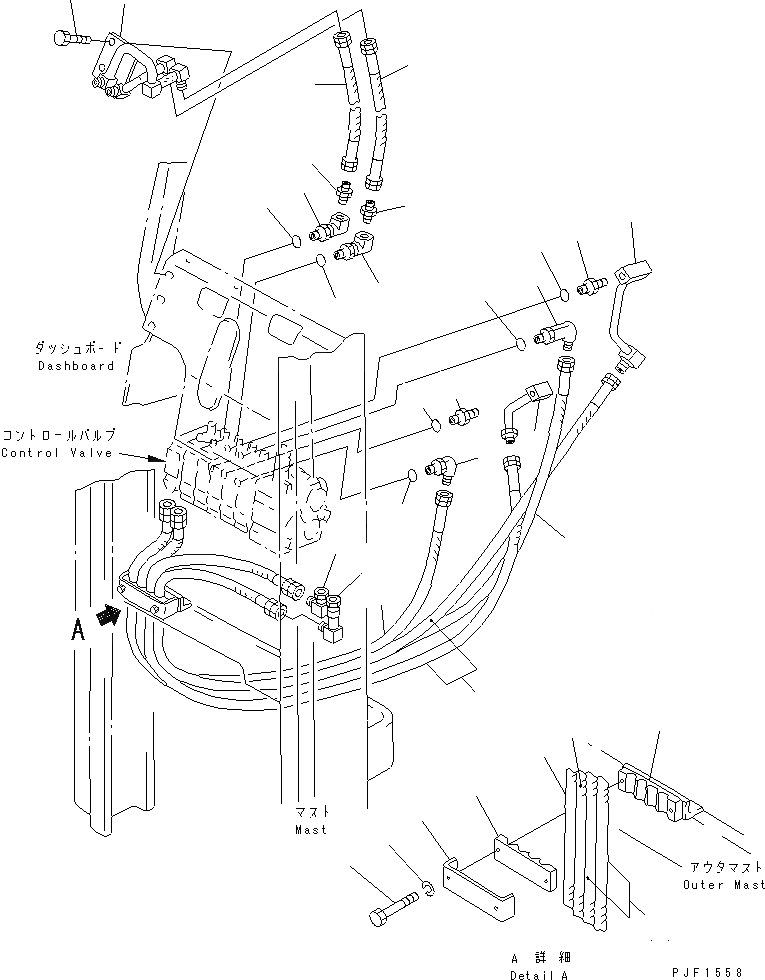 ダッシュボード
Dashboard

コントロールバルブ
Control Valve

A

マスト
Mast

アウタマスト
Outer Mast

A 詳細
Detail A

PJF1558