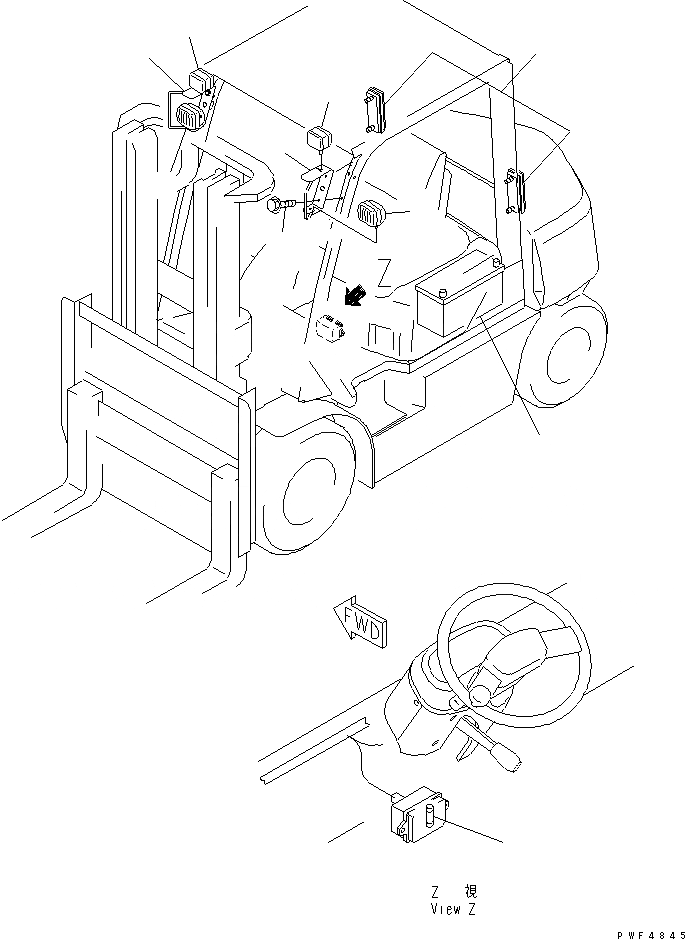 Z

FWD

Z 視
View Z

PWF4845