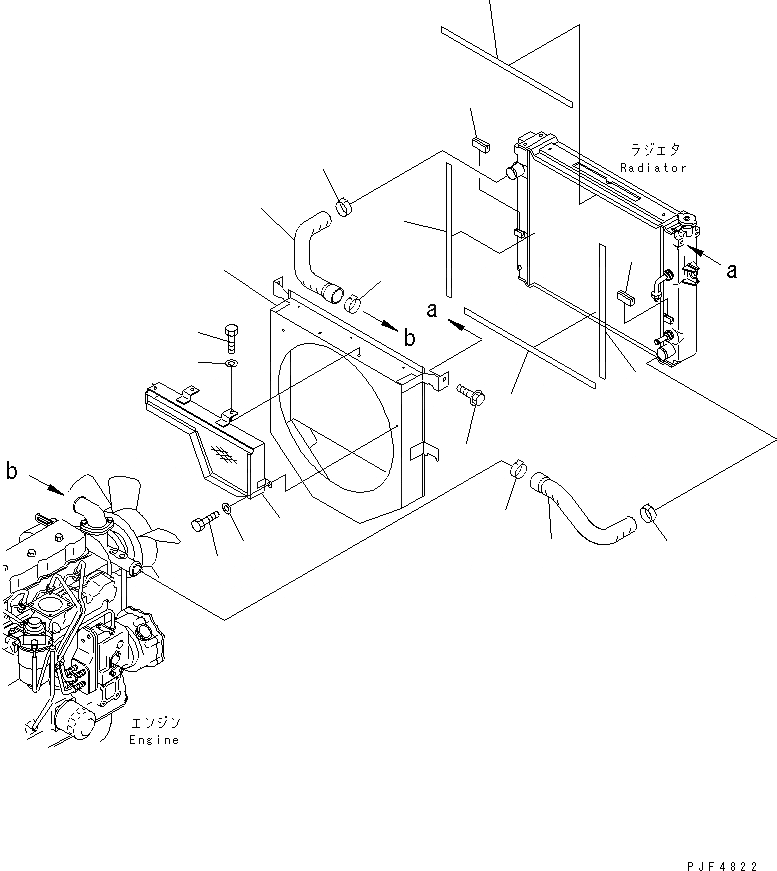 ラジエタ
Radiator

a

a

b

b

エンジン
Engine

PJF4822