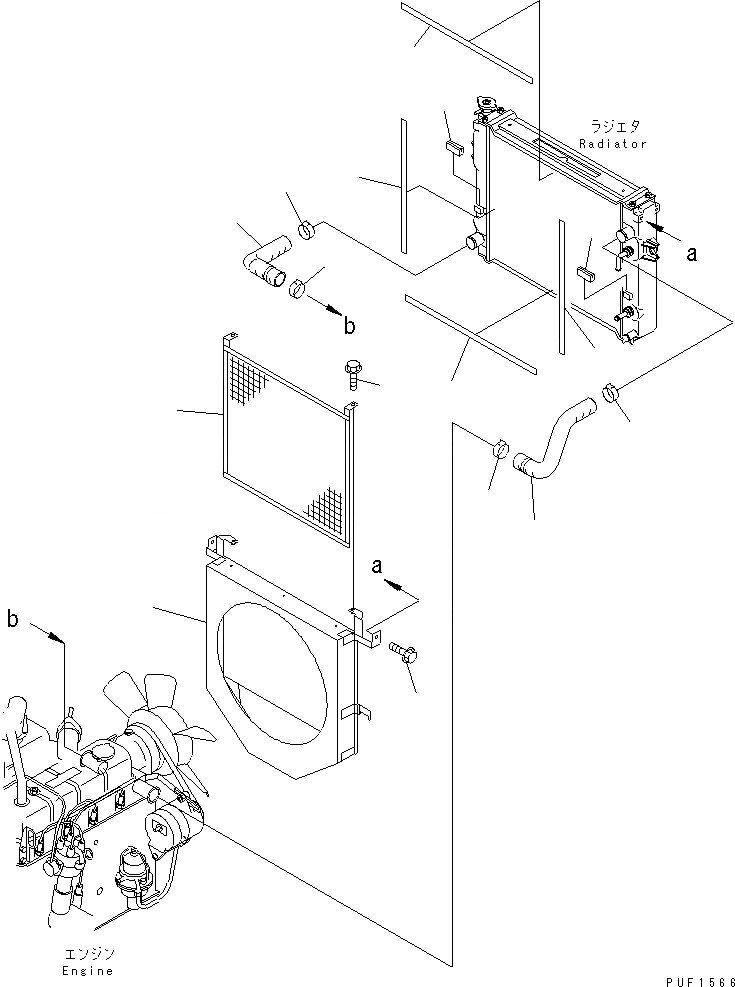 ラジエタ
Radiator

a

b

a

b

エンジン
Engine

PUF1566