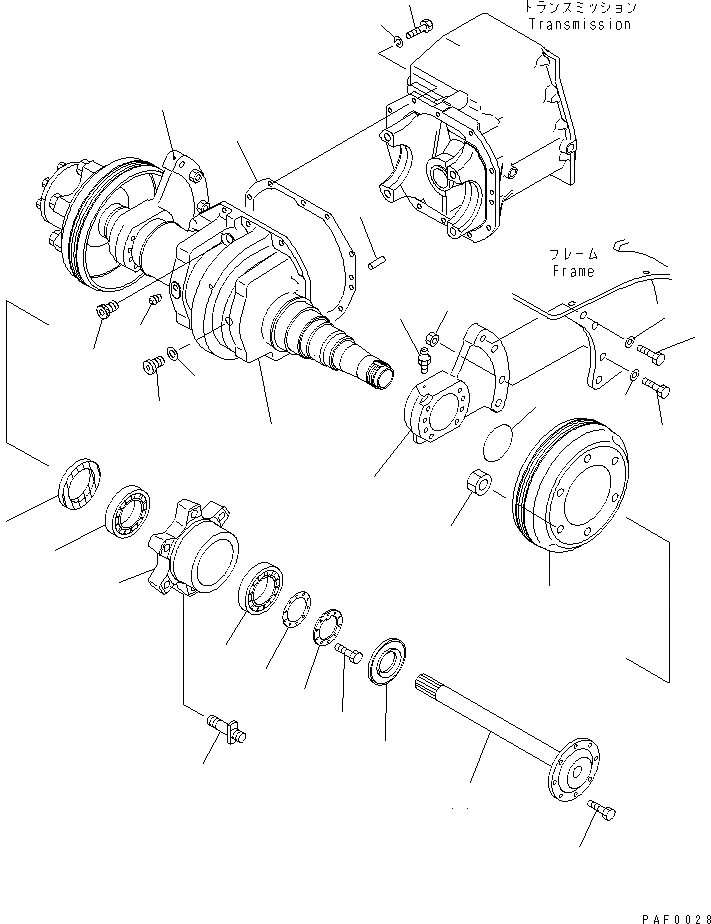 トランスミッション
Transmission

フレーム
Frame

PAF0028