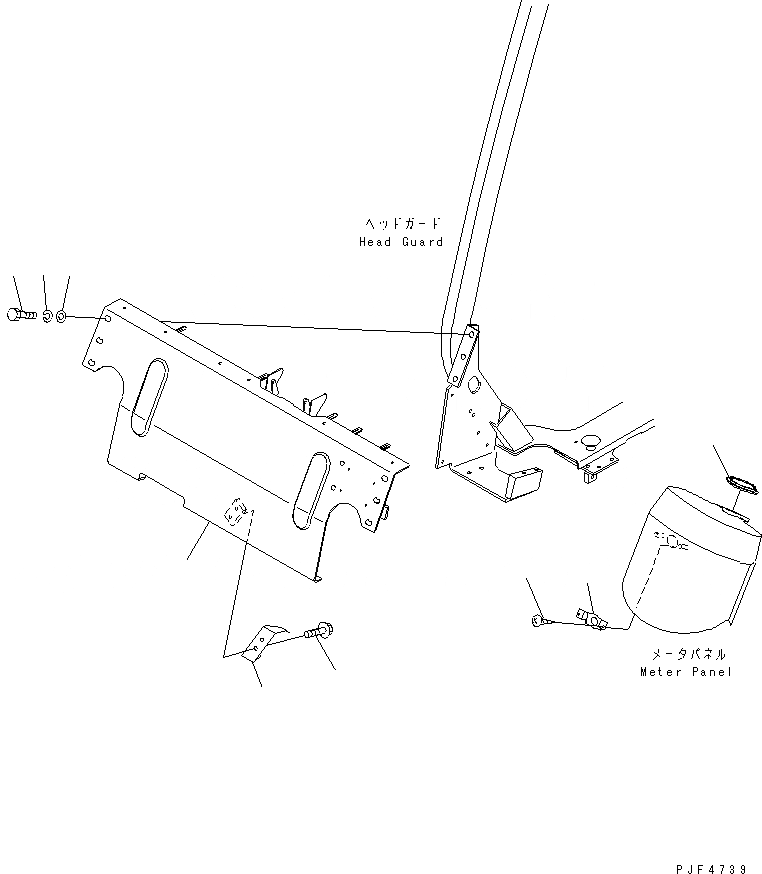 ヘッドガード
Head Guard

メータパネル
Meter Panel

PJF4739