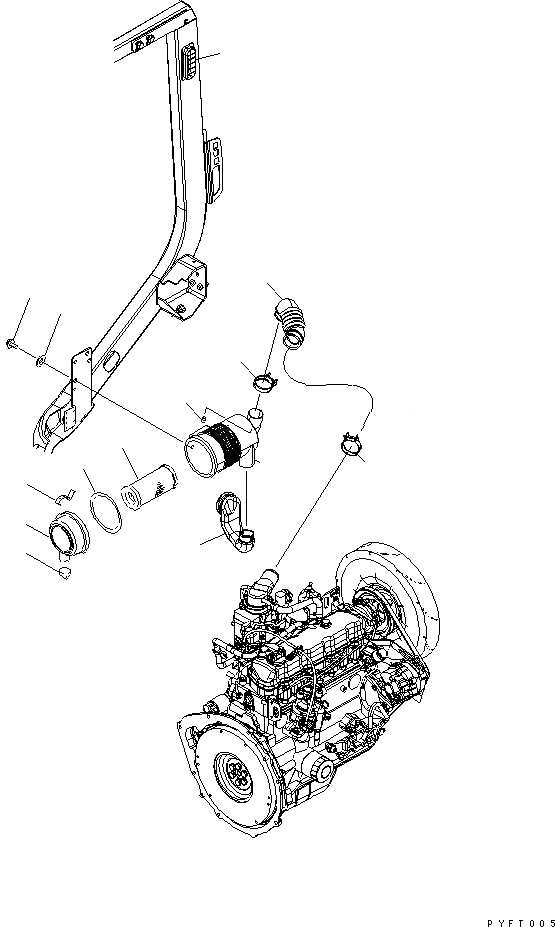 PYFT005