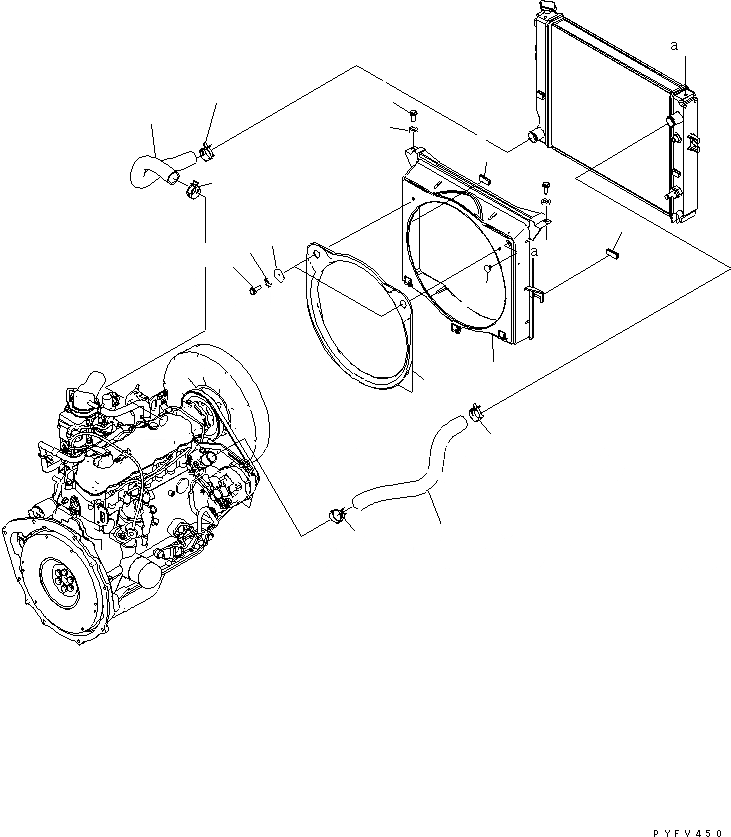 a
a
PYFV450