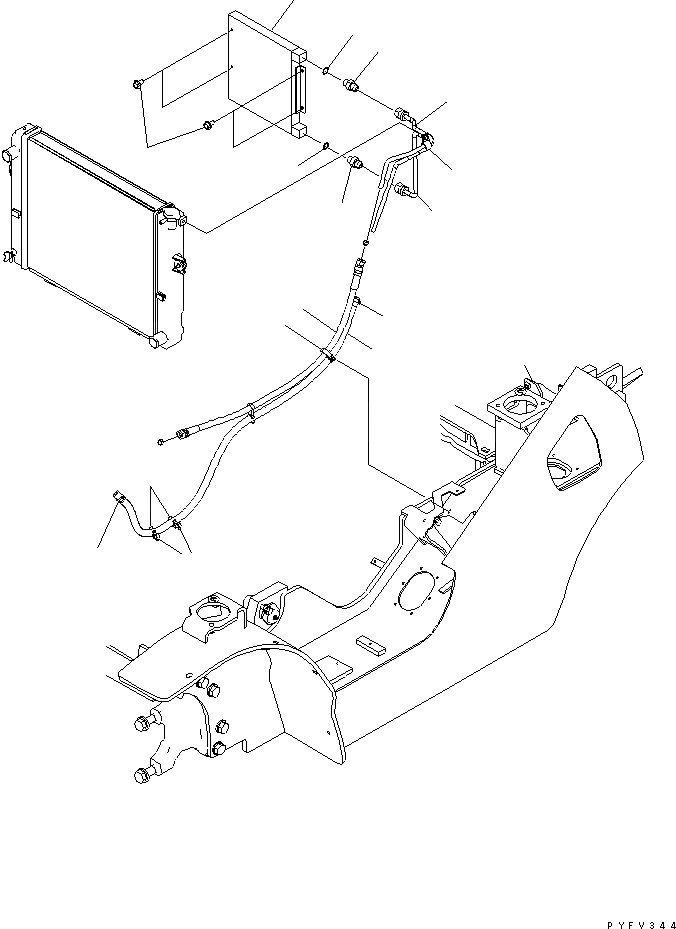 PYFV344