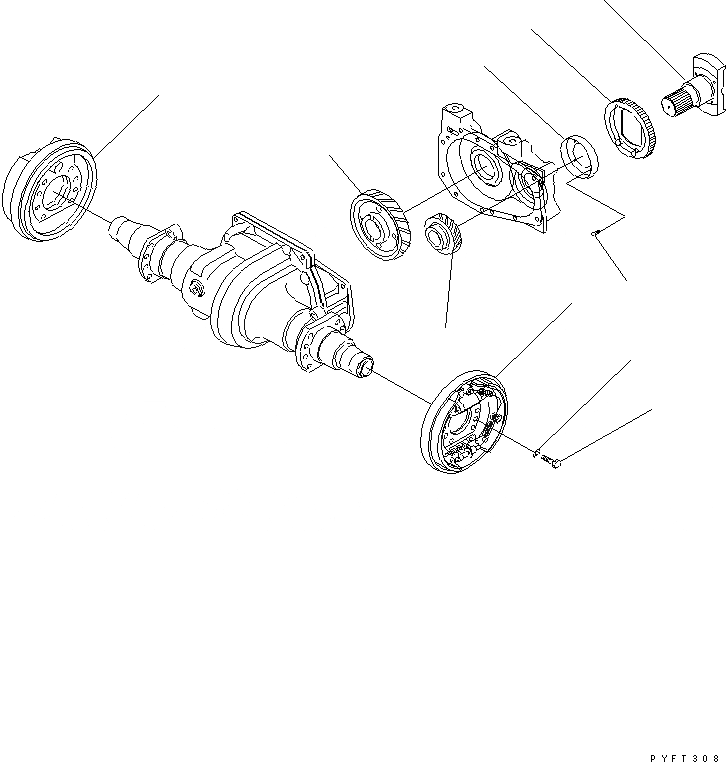 PYFT308