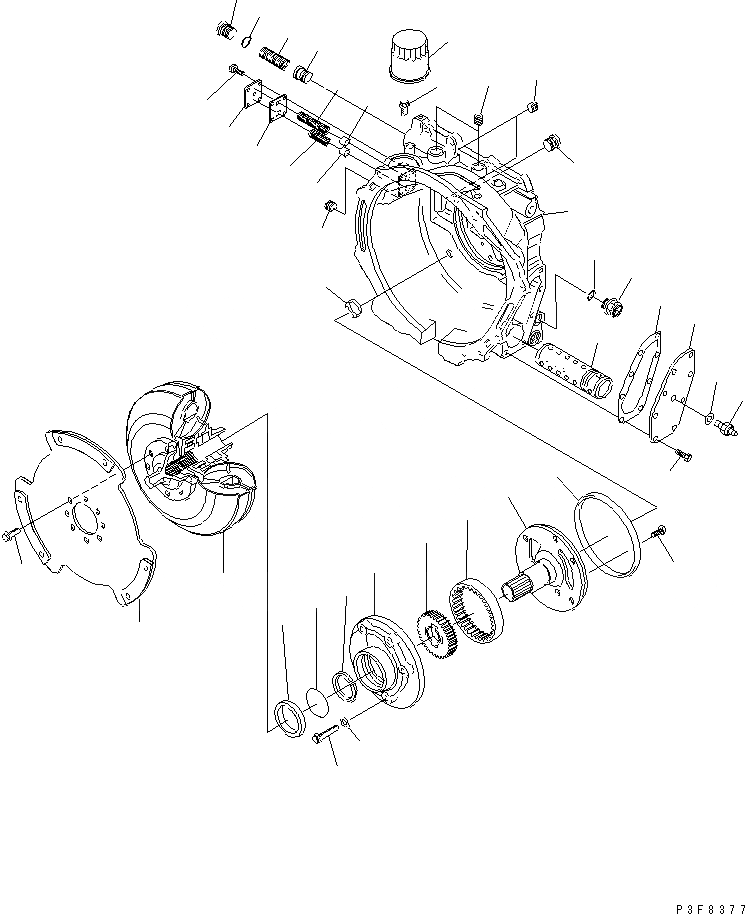 P3F8377