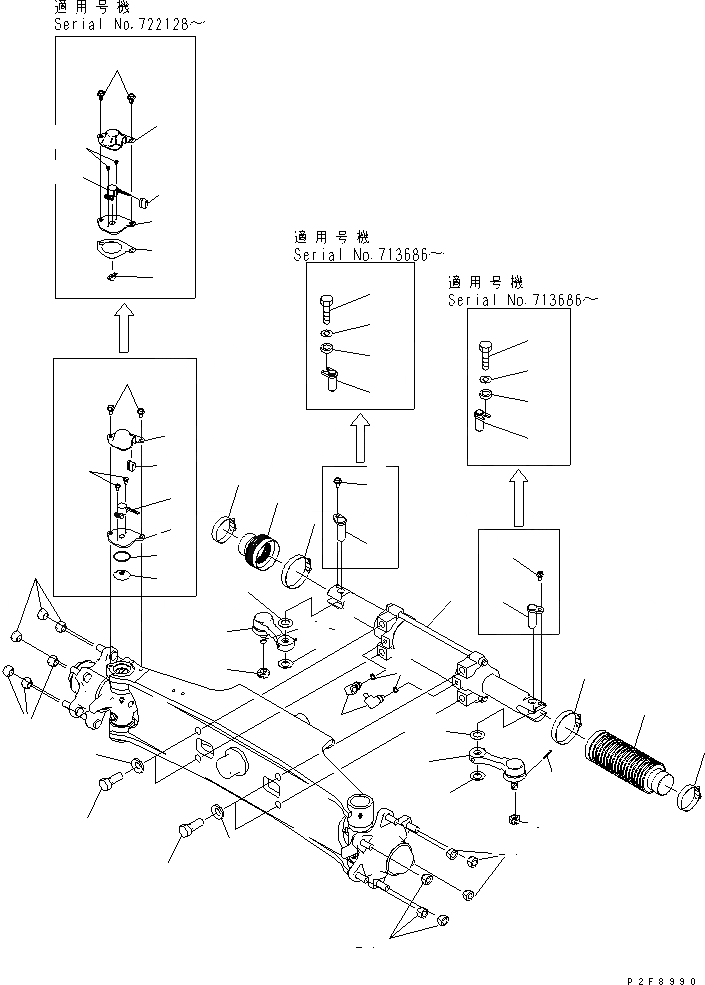 適用号機
Serial No.722128～

適用号機
Serial No.713686～

適用号機
Serial No.713686～

P2F8990