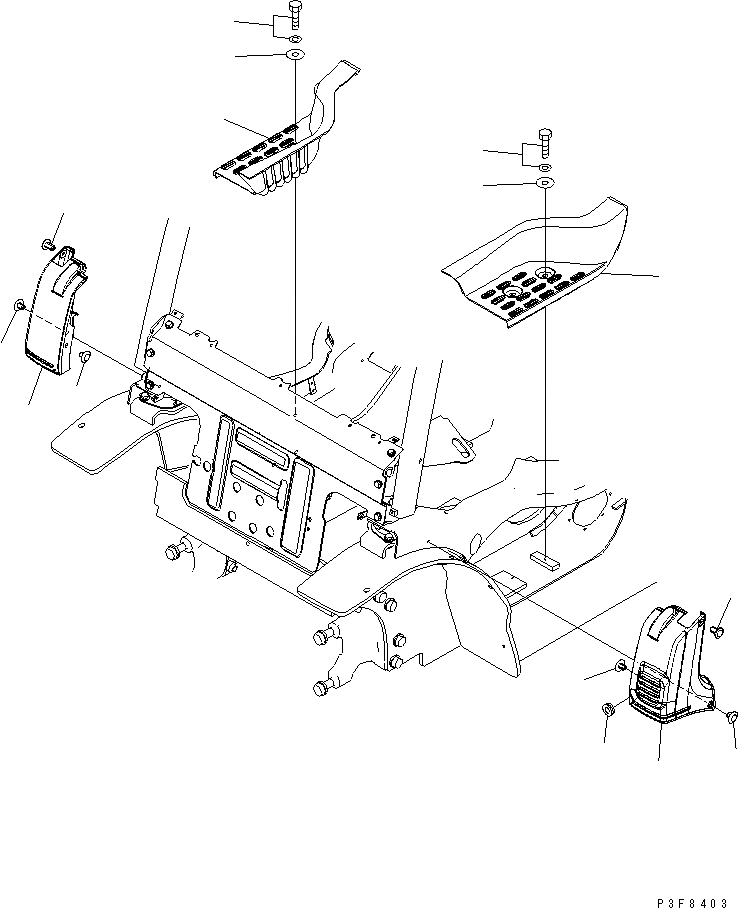 P3F8403