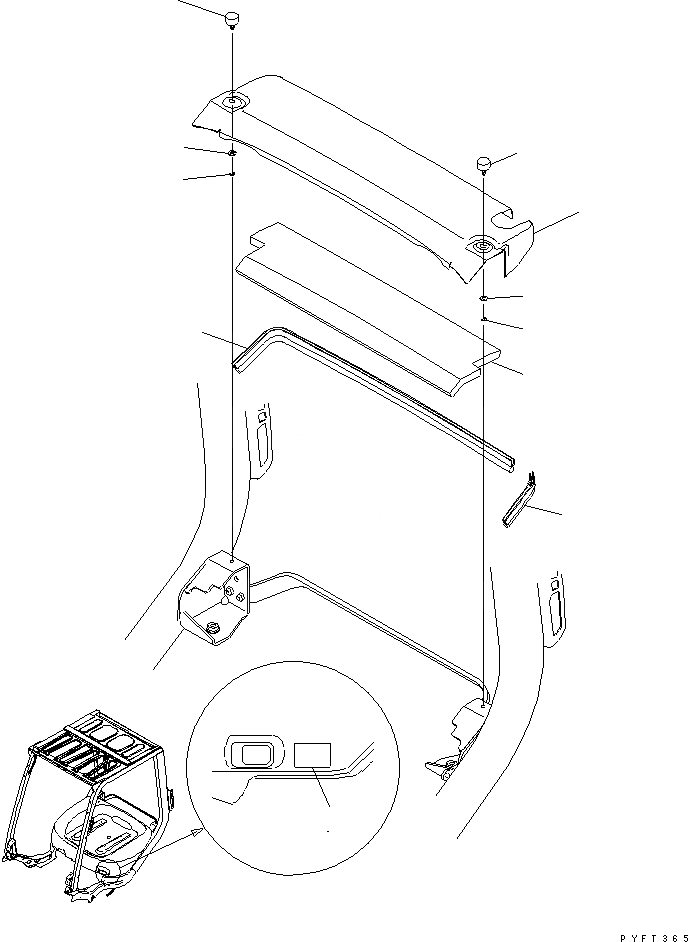 PYFT365