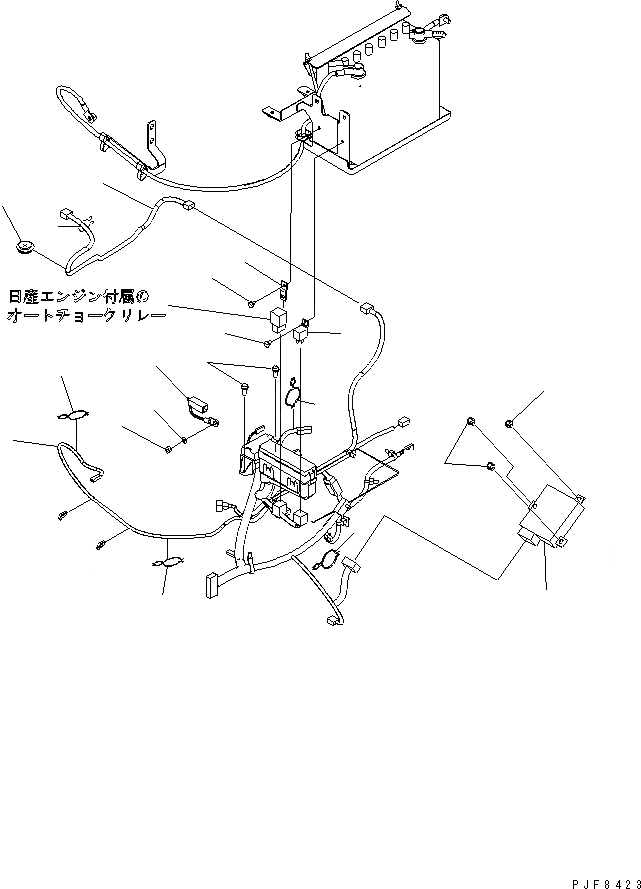 日産エンジン付属の
オートチョークリレー

PJF8423