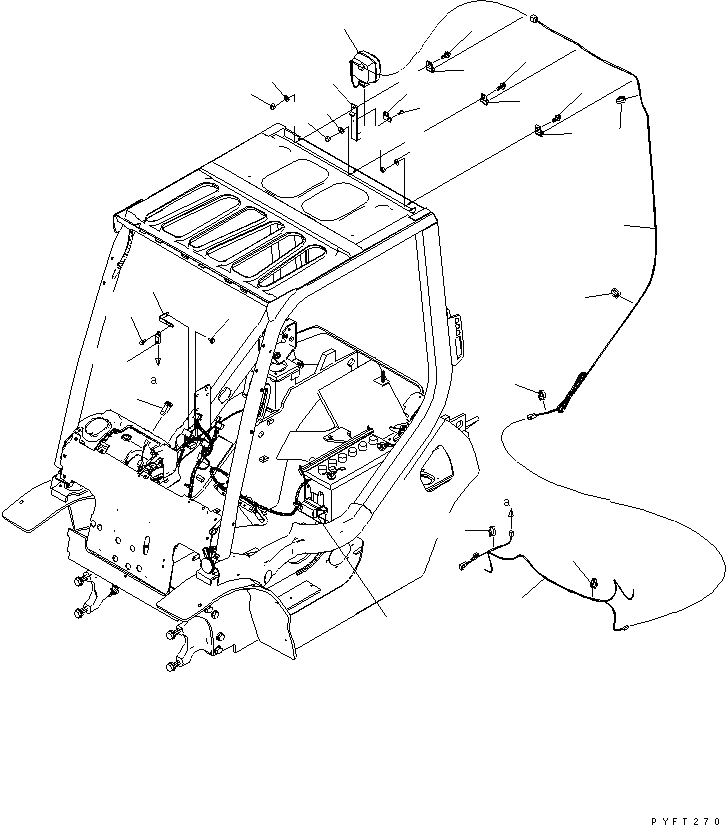 a

a

PYFT270