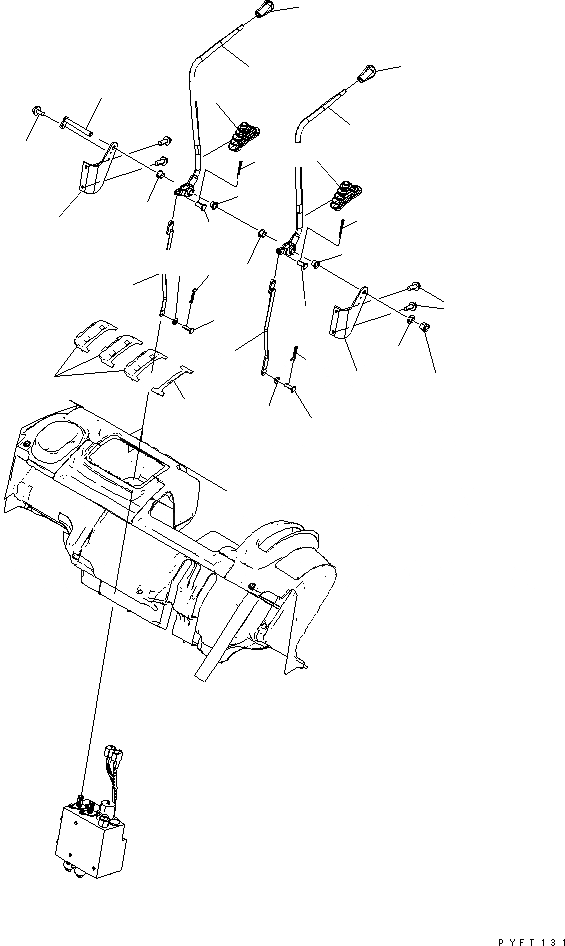 PYFT131