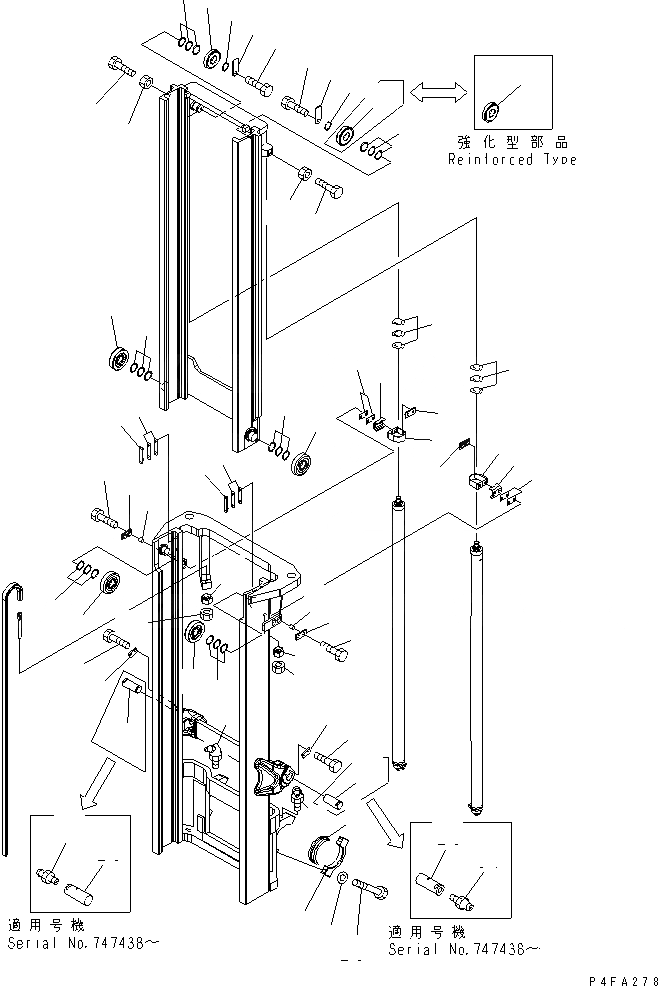 強化型部品
Reinforced Type

適用号機
Serial No.747438～

適用号機
Serial No.747438～

P4FA278