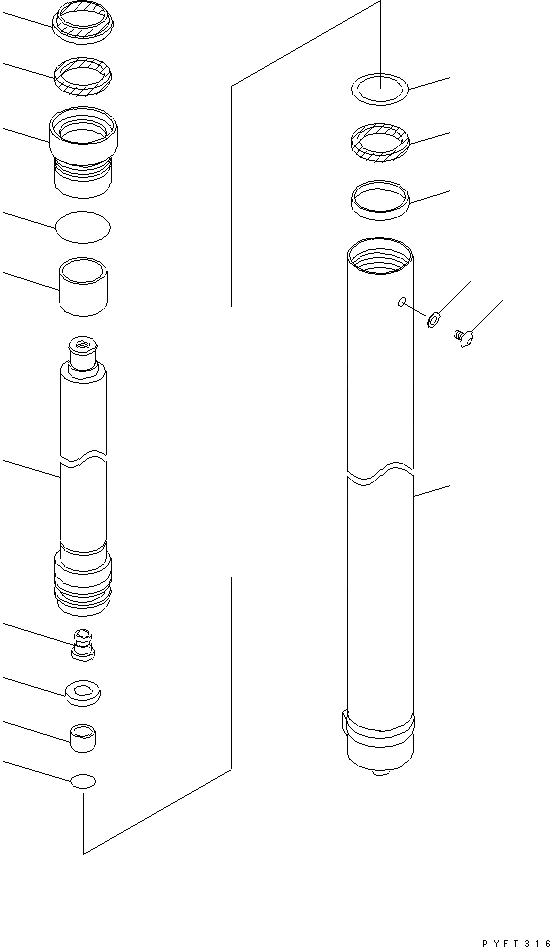 PYFT316