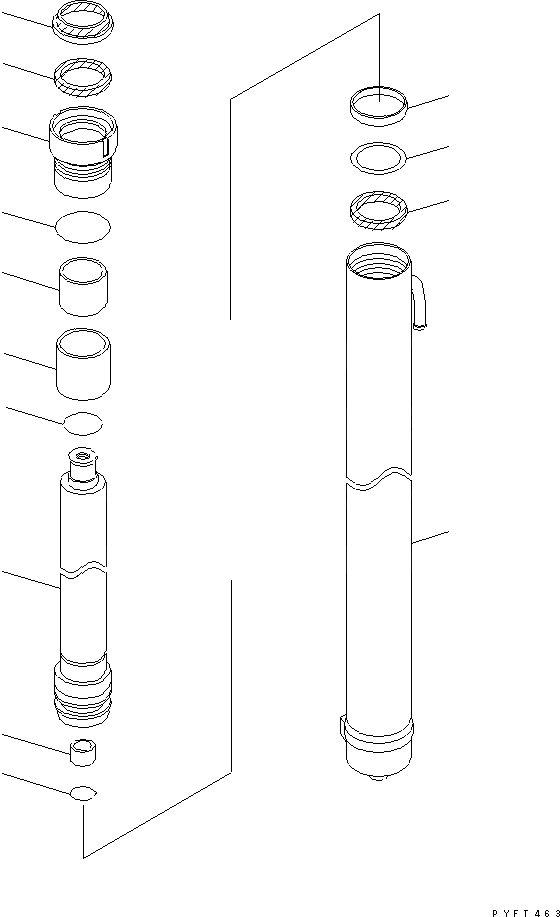 PYFT463