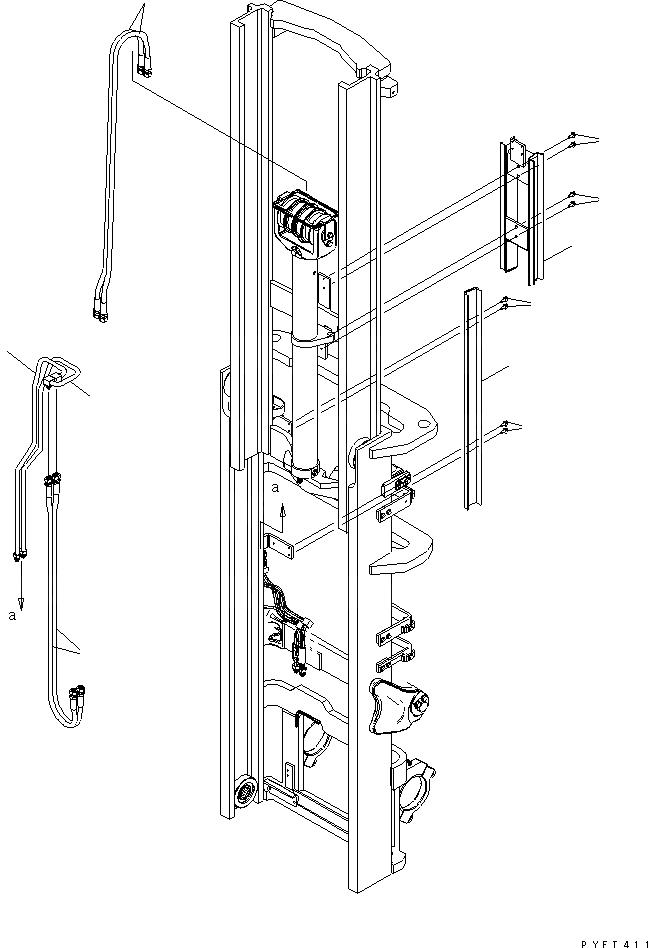 a

a

PYFT411