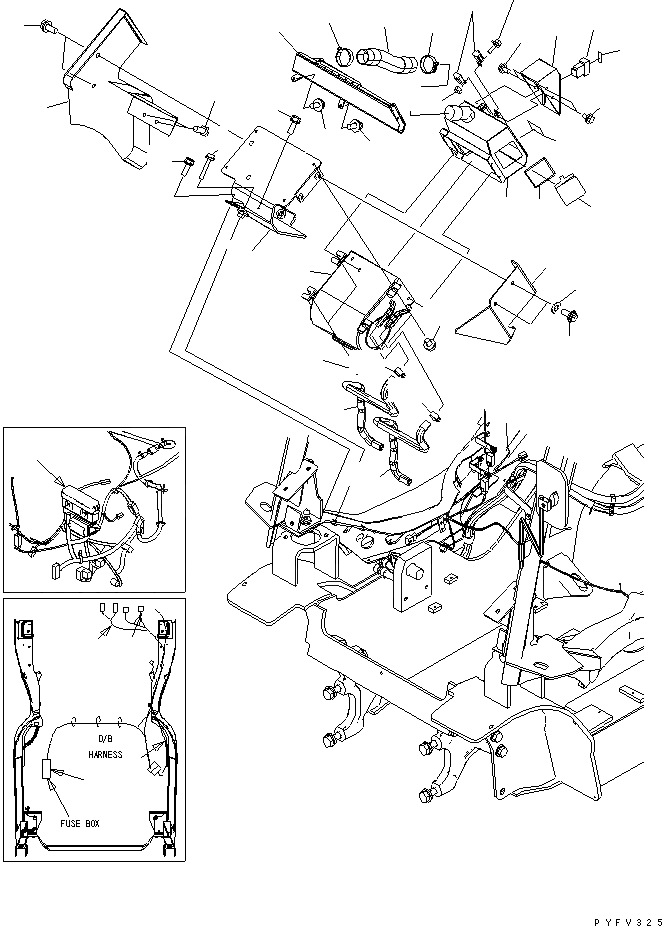 D/B
HARNESS

FUSE BOX

PYFV325