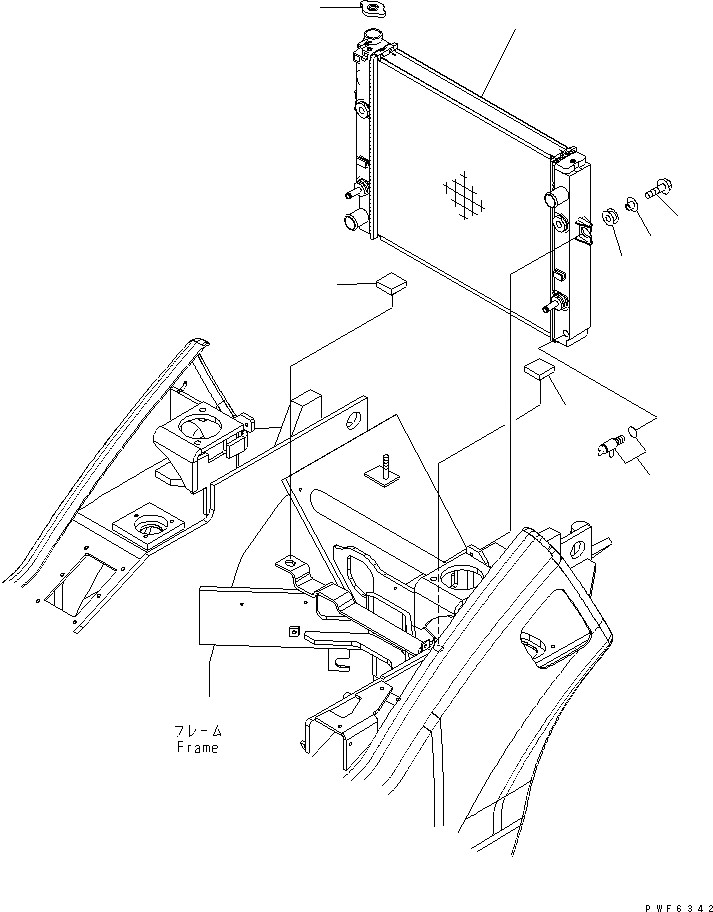 フレーム
Frame

PWF6342