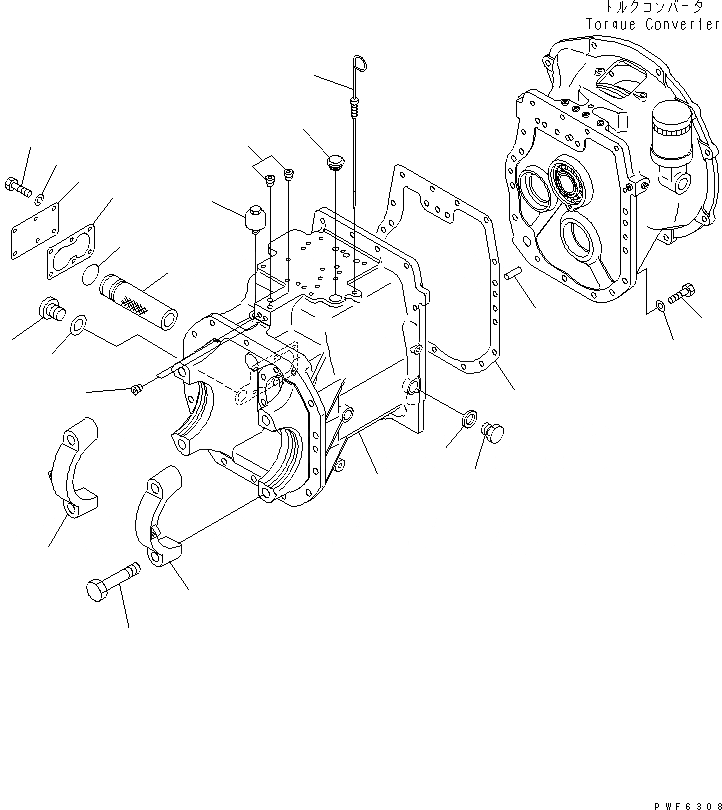 トルクコンバータ
Torque Converter

PWF6308