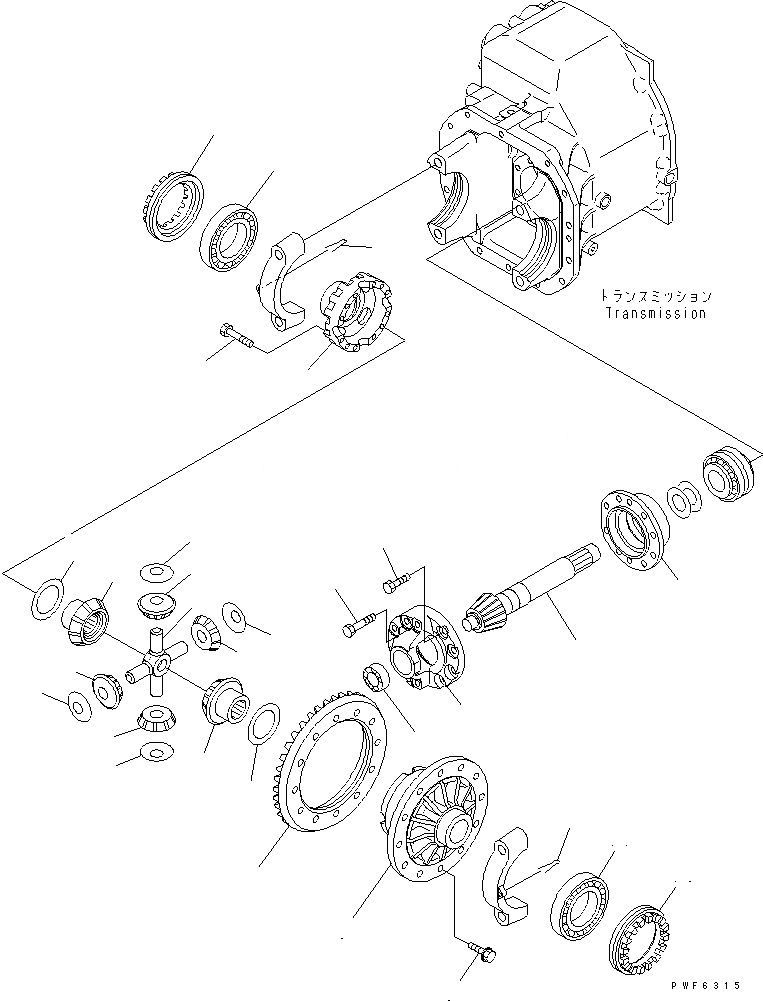 トランスミッション
Transmission

PWF6315